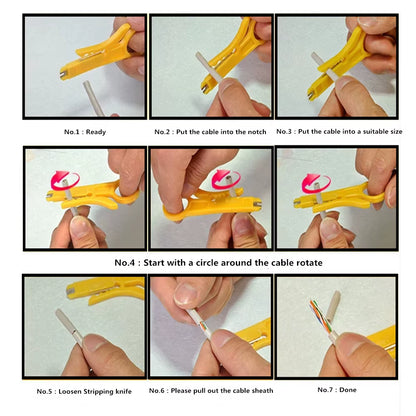 No.1 : Ready

No.2 : Put the cable into the notch

No.3 : Put the cable into a suitable size

No.4 : Start with a circle around the cable rotate

No.5 : Loosen Stripping knife

No.6 : Please pull out the cable sheath

No.7 : Done